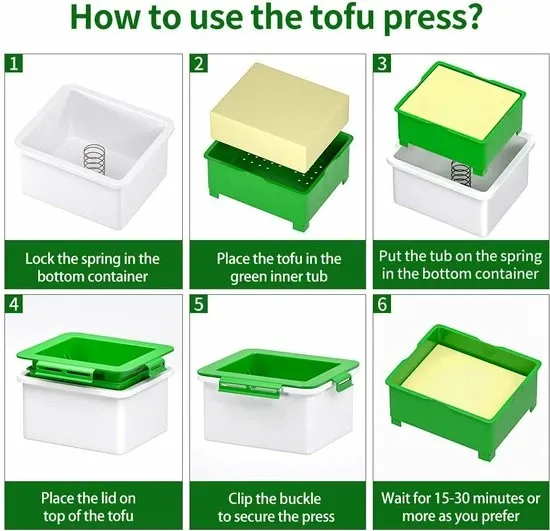 How to use the tofu press?

1

Lock the spring in the bottom container

2

Place the tofu in the green inner tub

3

Put the tub on the spring in the bottom container

4

Place the lid on top of the tofu

5

Clip the buckle to secure the press

6

Wait for 15-30 minutes or more as you prefer