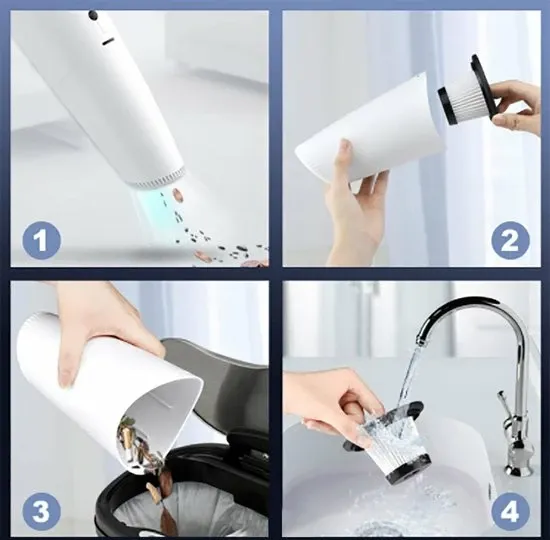 1

2

3

4